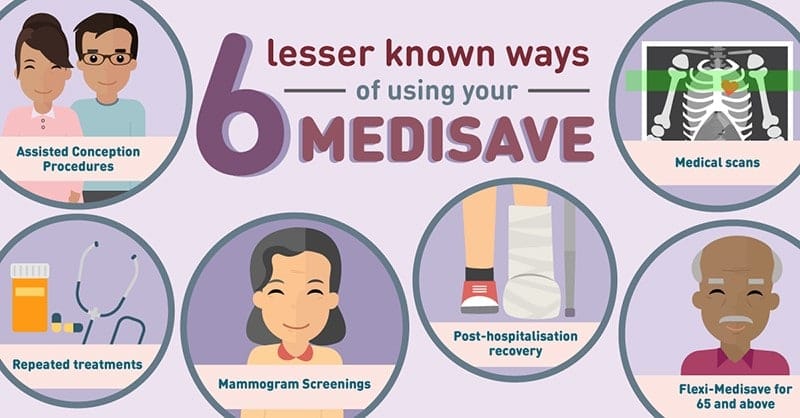 6 lesser known ways of using your MEDISAVE

Assisted Conception Procedures

Medical scans

Repeated treatments

Mammogram Screenings

Post-hospitalisation recovery

Flexi-Medisave for 65 and above